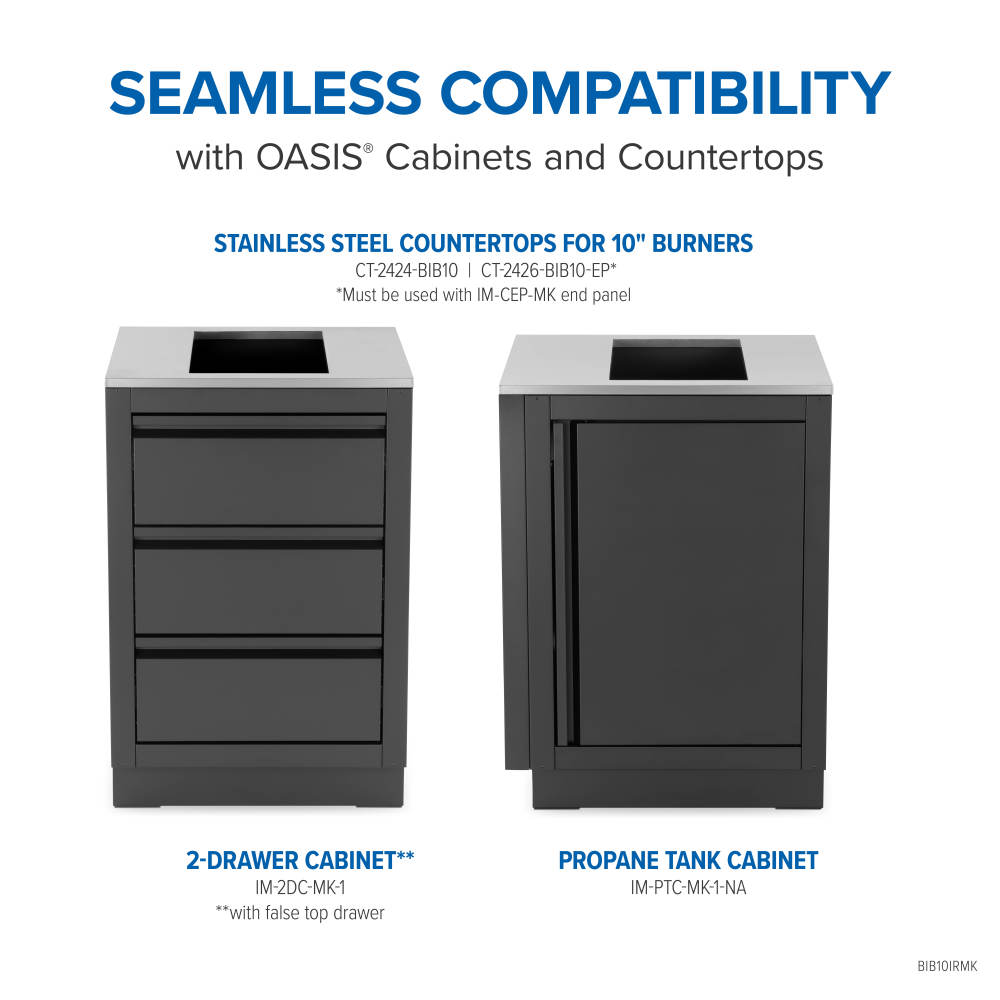 SEAMLESS COMPATIBILITY

with OASIS® Cabinets and Countertops

STAINLESS STEEL COUNTERTOPS FOR 10" BURNERS

CT-2424-BIB10 | CT-2426-BIB10-EP*

*Must be used with IM-CEP-MK end panel

2-DRAWER CABINET**

IM-2DC-MK-1

**with false top drawer

PROPANE TANK CABINET

IM-PTC-MK-1-NA

BIB10IRMK